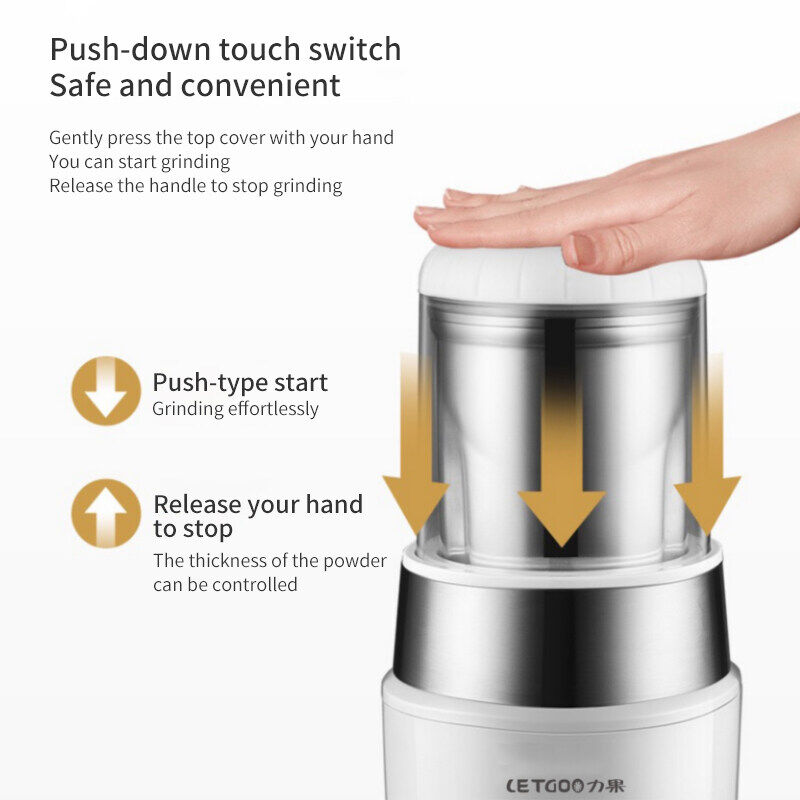 Push-down touch switch
Safe and convenient

Gently press the top cover with your hand
You can start grinding
Release the handle to stop grinding

Push-type start
Grinding effortlessly

Release your hand to stop
The thickness of the powder can be controlled

LETGOO力果