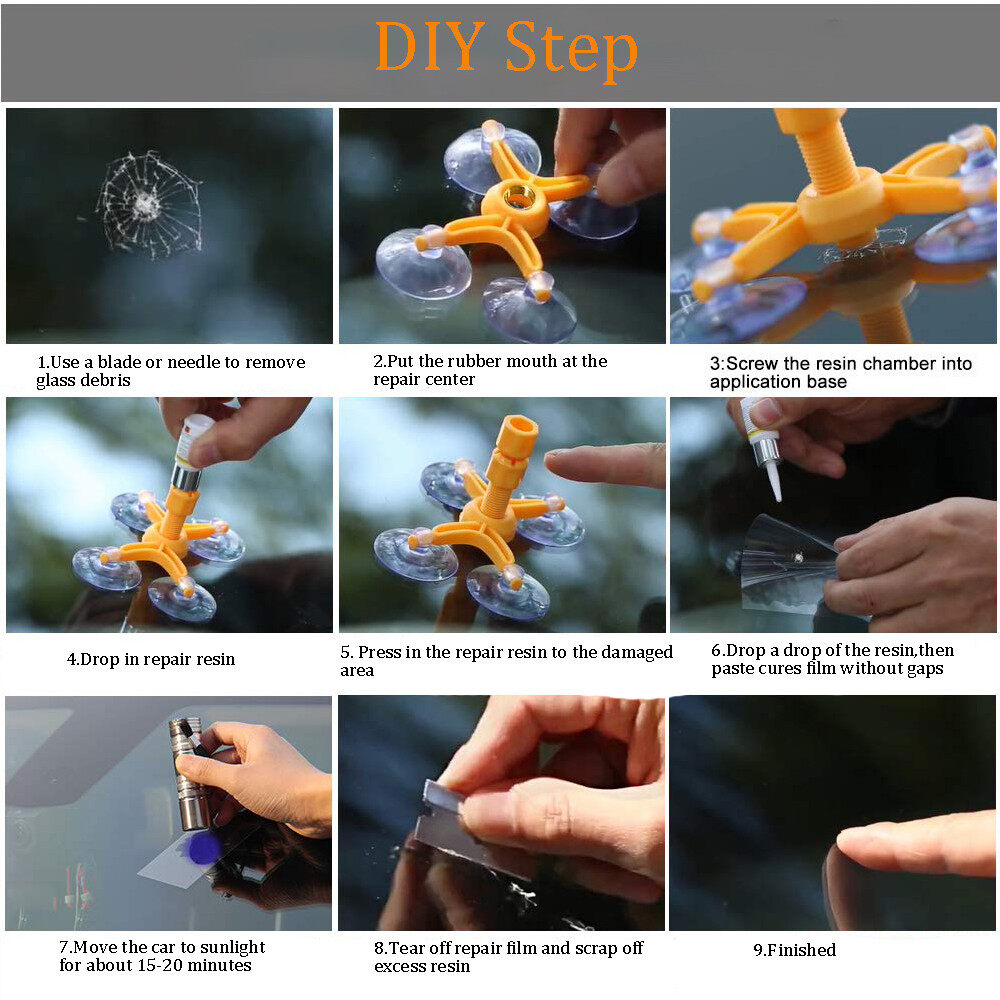 DIY Step

1.Use a blade or needle to remove glass debris

2.Put the rubber mouth at the repair center

3:Screw the resin chamber into application base

4.Drop in repair resin

5. Press in the repair resin to the damaged area

6.Drop a drop of the resin,then paste cures film without gaps

7.Move the car to sunlight for about 15-20 minutes

8.Tear off repair film and scrap off excess resin

9.Finished